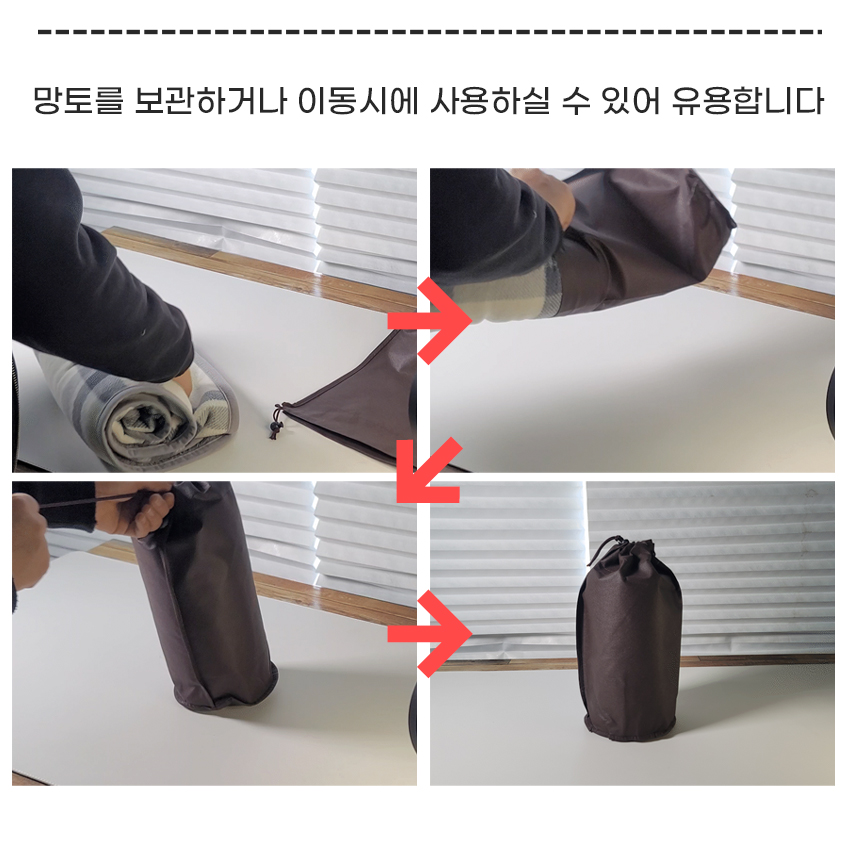 망토를 보관하거나 이동시에 사용하실 수 있어 유용합니다